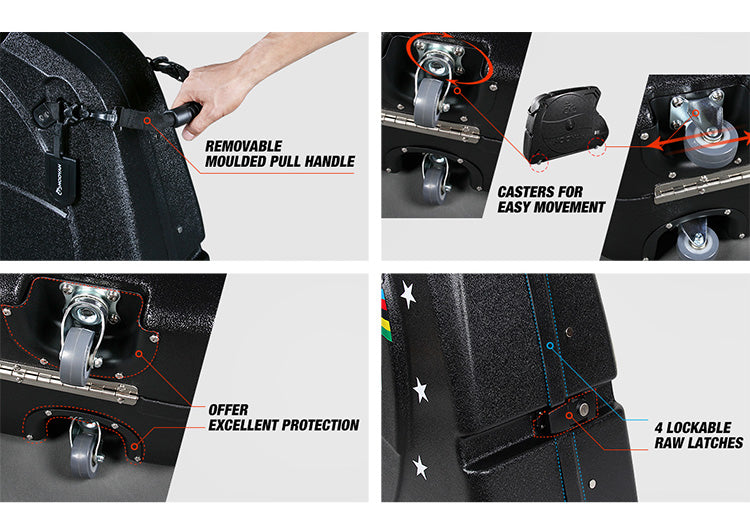 REMOVABLE MOULDED PULL HANDLE

CASTERS FOR EASY MOVEMENT

OFFER EXCELLENT PROTECTION

4 LOCKABLE RAW LATCHES